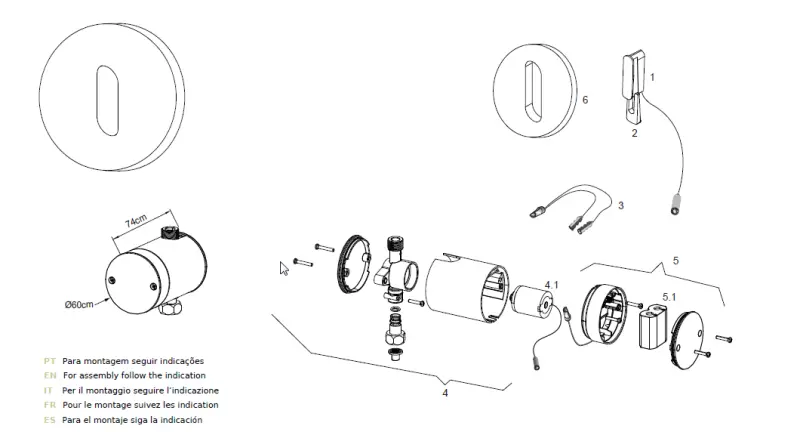 74cm

Ø60cm

6

1

2

3

4.1

5

5.1

4

PT Para montagem seguir indicações
EN For assembly follow the indication
IT Per il montaggio seguire l'indicazione
FR Pour le montage suivez les indication
ES Para el montaje siga la indicación