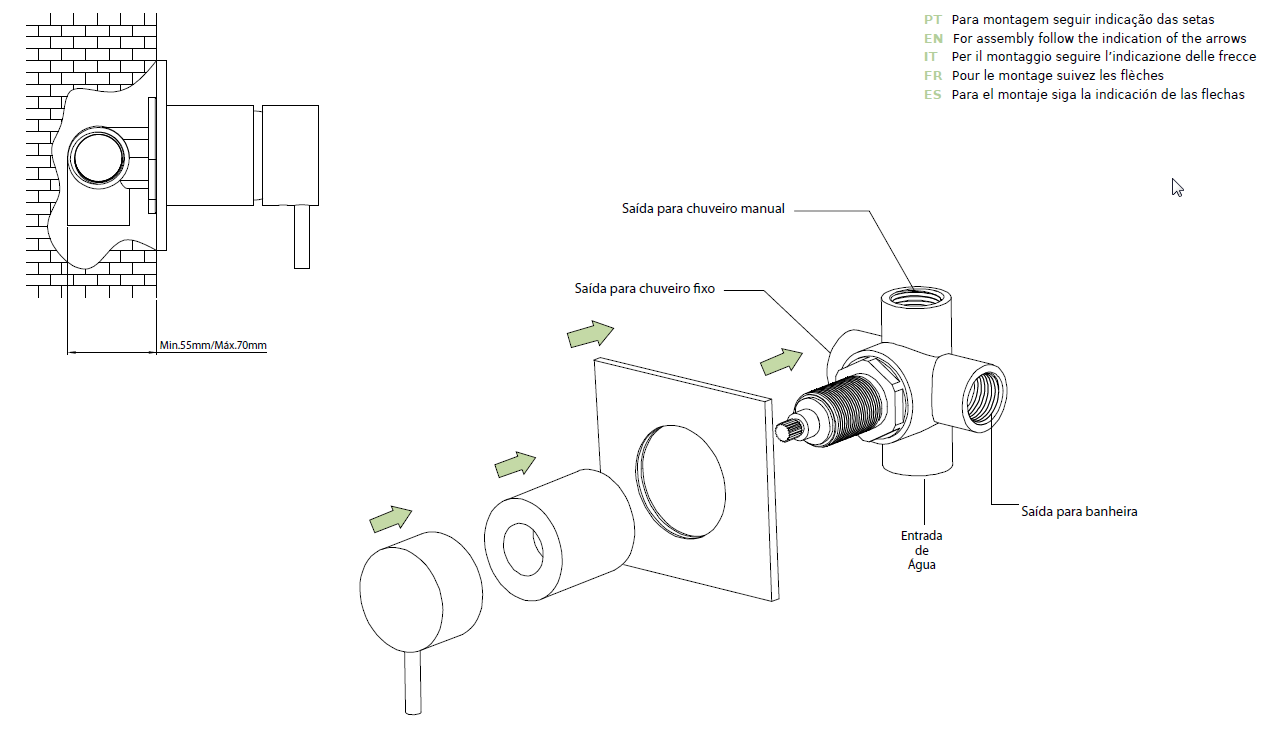 PT Para montagem seguir indicação das setas
EN For assembly follow the indication of the arrows
IT Per il montaggio seguire l'indicazione delle frecce
FR Pour le montage suivez les flèches
ES Para el montaje siga la indicación de las flechas

Min.55mm/Máx.70mm

Saída para chuveiro manual

Saída para chuveiro fixo

Saída para banheira

Entrada de Água